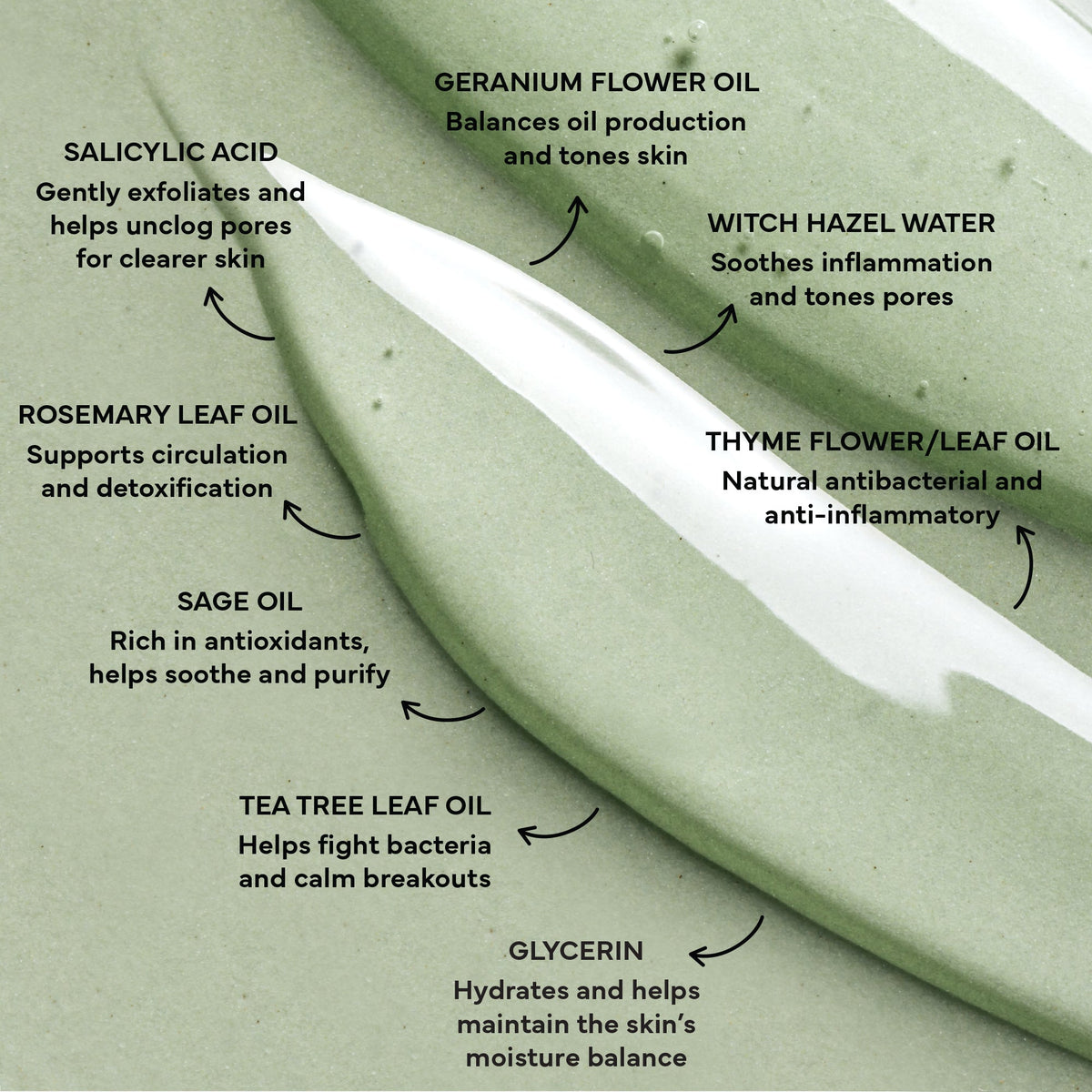 GERANIUM FLOWER OIL
Balances oil production and tones skin

SALICYLIC ACID
Gently exfoliates and helps unclog pores for clearer skin

WITCH HAZEL WATER
Soothes inflammation and tones pores

ROSEMARY LEAF OIL
Supports circulation and detoxification

THYME FLOWER/LEAF OIL
Natural antibacterial and anti-inflammatory

SAGE OIL
Rich in antioxidants, helps soothe and purify

TEA TREE LEAF OIL
Helps fight bacteria and calm breakouts

GLYCERIN
Hydrates and helps maintain the skin's moisture balance